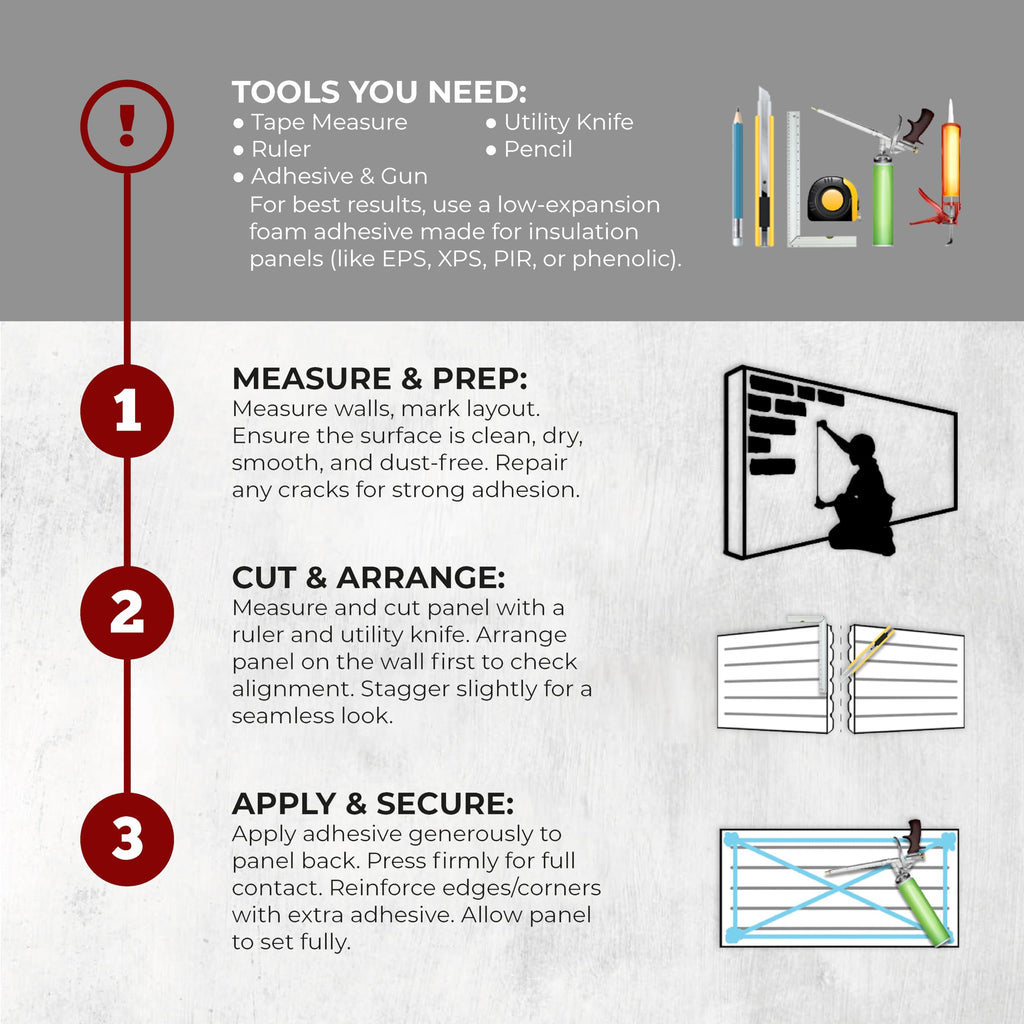 !

TOOLS YOU NEED:
● Tape Measure
● Ruler
● Adhesive & Gun
For best results, use a low-expansion foam adhesive made for insulation panels (like EPS, XPS, PIR, or phenolic).
● Utility Knife
● Pencil

1

MEASURE & PREP:
Measure walls, mark layout. Ensure the surface is clean, dry, smooth, and dust-free. Repair any cracks for strong adhesion.

2

CUT & ARRANGE:
Measure and cut panel with a ruler and utility knife. Arrange panel on the wall first to check alignment. Stagger slightly for a seamless look.

3

APPLY & SECURE:
Apply adhesive generously to panel back. Press firmly for full contact. Reinforce edges/corners with extra adhesive. Allow panel to set fully.